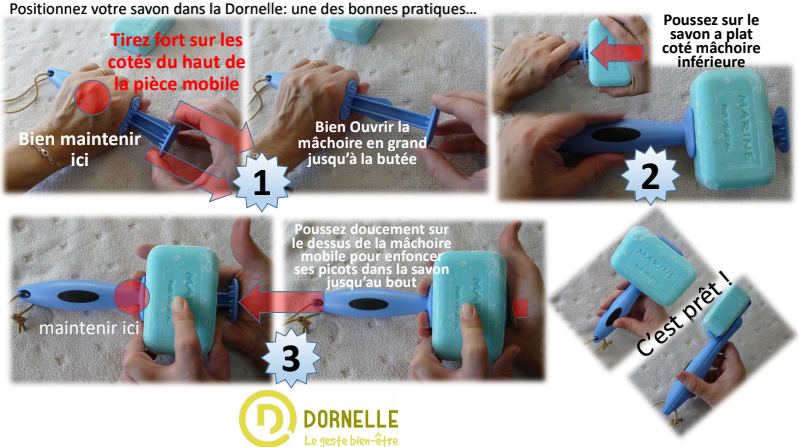 Positionnez votre savon dans la Dornelle: une des bonnes pratiques…

Tirez fort sur les cotés du haut de la pièce mobile

Bien maintenir ici

Bien Ouvrir la mâchoire en grand jusqu'à la butée

1

Poussez sur le savon a plat coté mâchoire inférieure

MARINE

2

maintenir ici

MARINE

Poussez doucement sur le dessus de la mâchoire mobile pour enfoncer ses picots dans la savon jusqu'au bout

3

MARINE

C'est prêt !

DORNELLE
Le geste bien-être